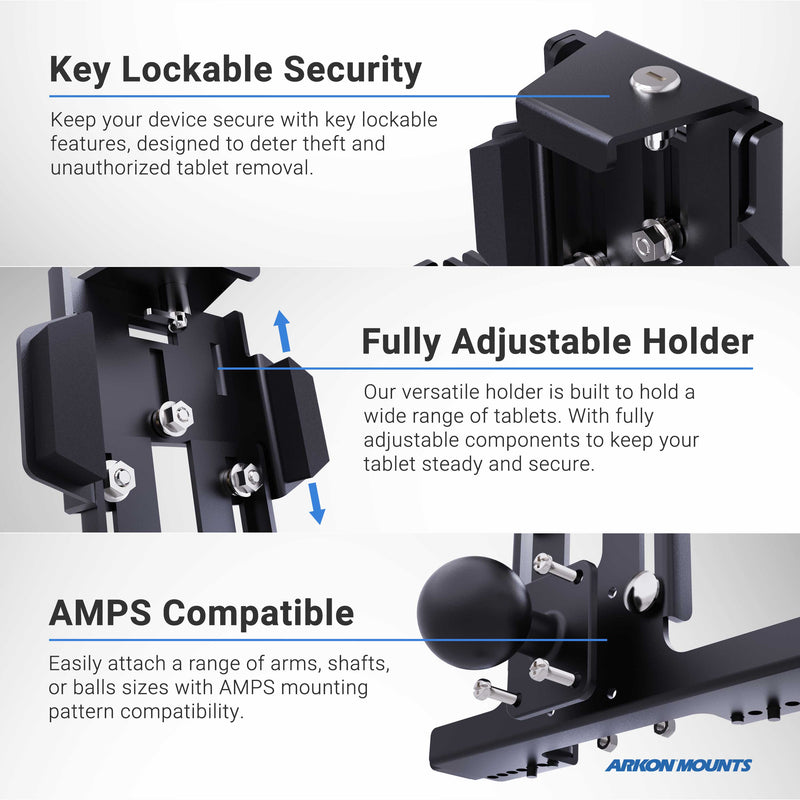 Key Lockable Security

Keep your device secure with key lockable features, designed to deter theft and unauthorized tablet removal.

Fully Adjustable Holder

Our versatile holder is built to hold a wide range of tablets. With fully adjustable components to keep your tablet steady and secure.

AMPS Compatible

Easily attach a range of arms, shafts, or balls sizes with AMPS mounting pattern compatibility.

ARKON MOUNTS