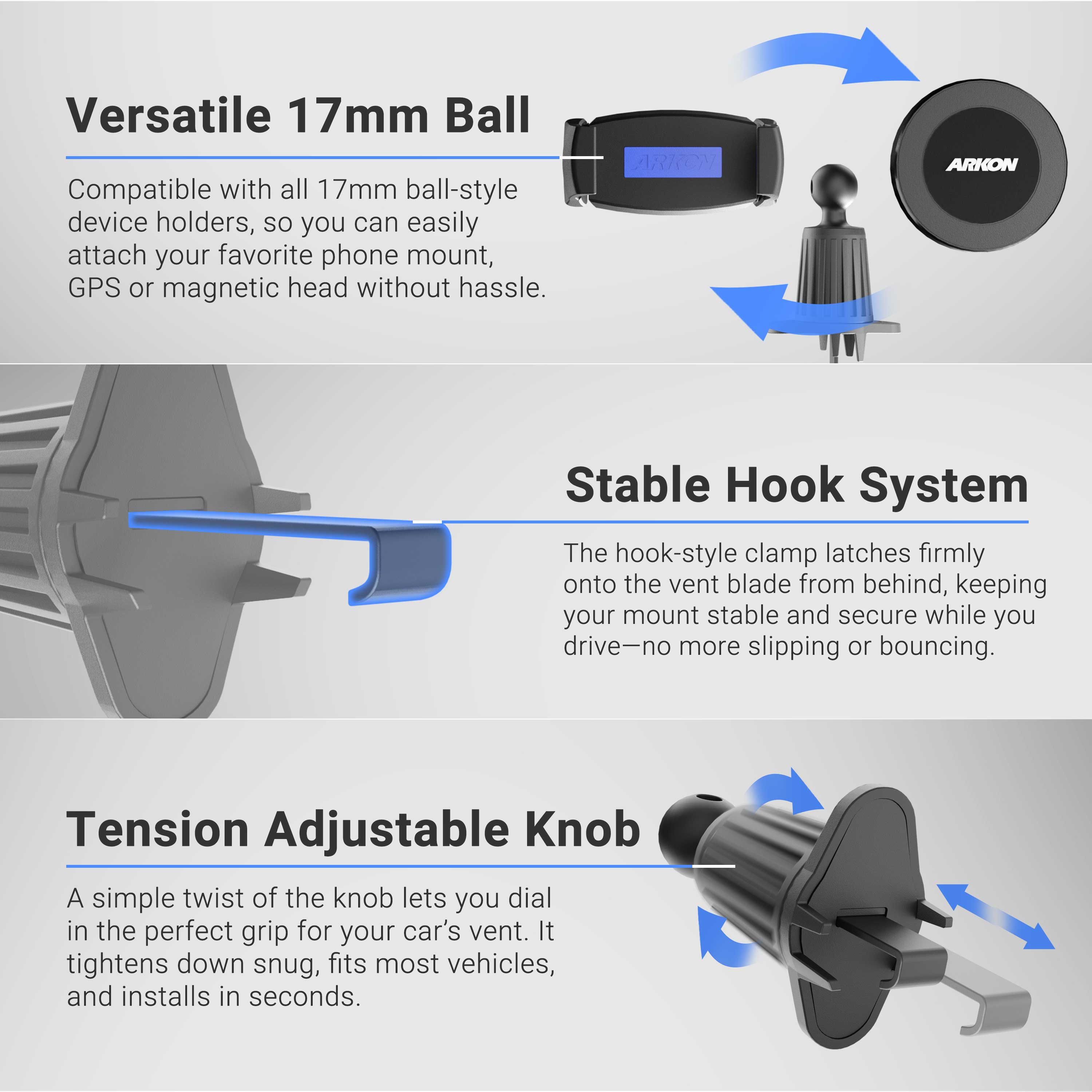 Versatile 17mm Ball

Compatible with all 17mm ball-style device holders, so you can easily attach your favorite phone mount, GPS or magnetic head without hassle.

ARKON

ARKON

Stable Hook System

The hook-style clamp latches firmly onto the vent blade from behind, keeping your mount stable and secure while you drive—no more slipping or bouncing.

Tension Adjustable Knob

A simple twist of the knob lets you dial in the perfect grip for your car's vent. It tightens down snug, fits most vehicles, and installs in seconds.