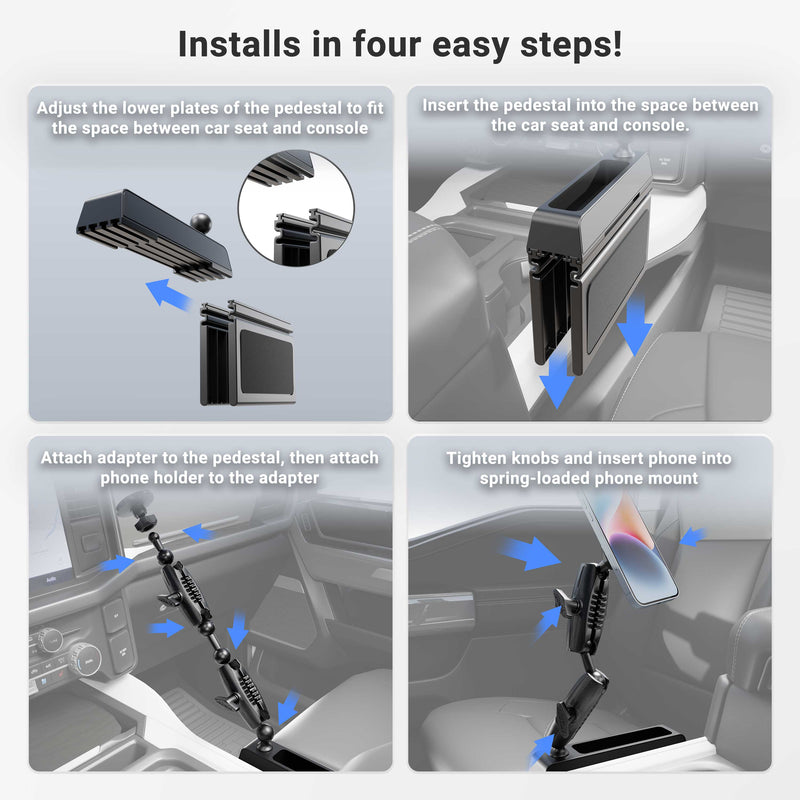 Installs in four easy steps!

Adjust the lower plates of the pedestal to fit the space between car seat and console

Insert the pedestal into the space between the car seat and console.

Attach adapter to the pedestal, then attach phone holder to the adapter

Tighten knobs and insert phone into spring-loaded phone mount