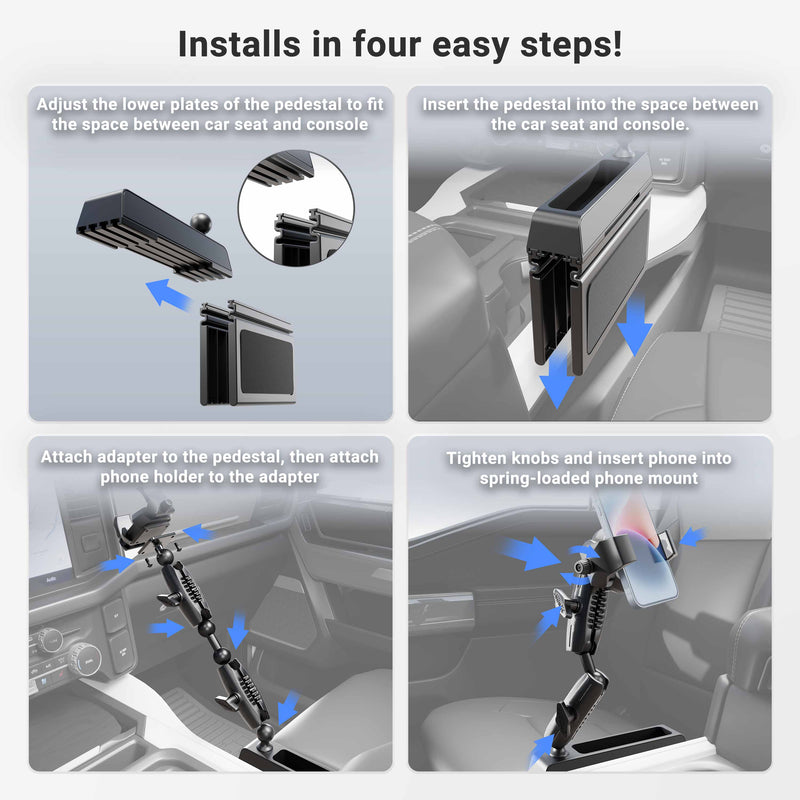 Installs in four easy steps!

Adjust the lower plates of the pedestal to fit the space between car seat and console

Insert the pedestal into the space between the car seat and console.

Attach adapter to the pedestal, then attach phone holder to the adapter

Tighten knobs and insert phone into spring-loaded phone mount