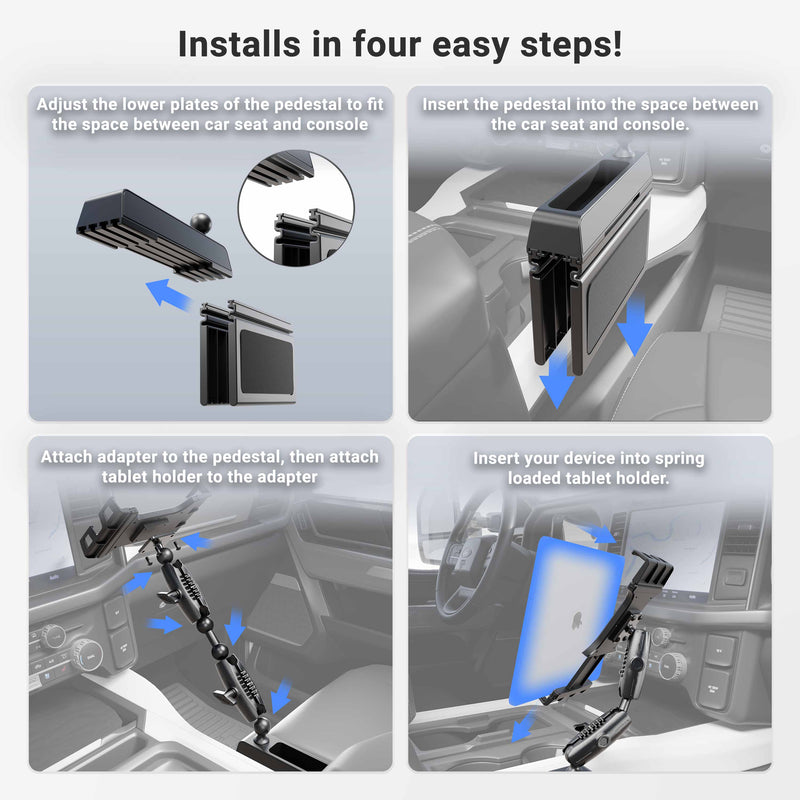 Installs in four easy steps!

Adjust the lower plates of the pedestal to fit the space between car seat and console

Insert the pedestal into the space between the car seat and console.

Attach adapter to the pedestal, then attach tablet holder to the adapter

Insert your device into spring loaded tablet holder.