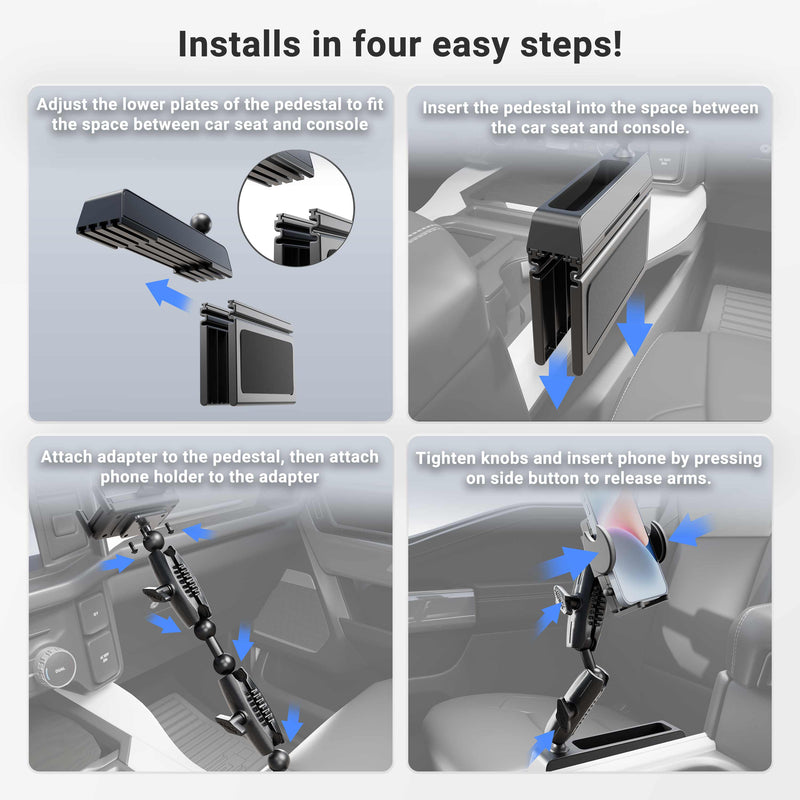 Installs in four easy steps!

Adjust the lower plates of the pedestal to fit the space between car seat and console

Insert the pedestal into the space between the car seat and console.

Attach adapter to the pedestal, then attach phone holder to the adapter

Tighten knobs and insert phone by pressing on side button to release arms.