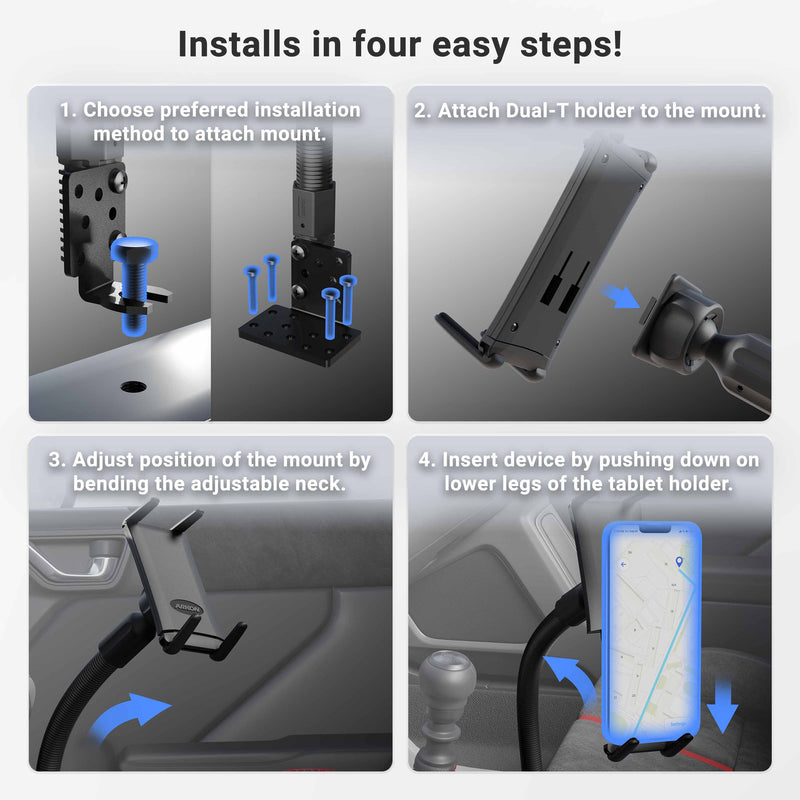 Installs in four easy steps!

1. Choose preferred installation method to attach mount.

2. Attach Dual-T holder to the mount.

3. Adjust position of the mount by bending the adjustable neck.

ARKON

4. Insert device by pushing down on lower legs of the tablet holder.