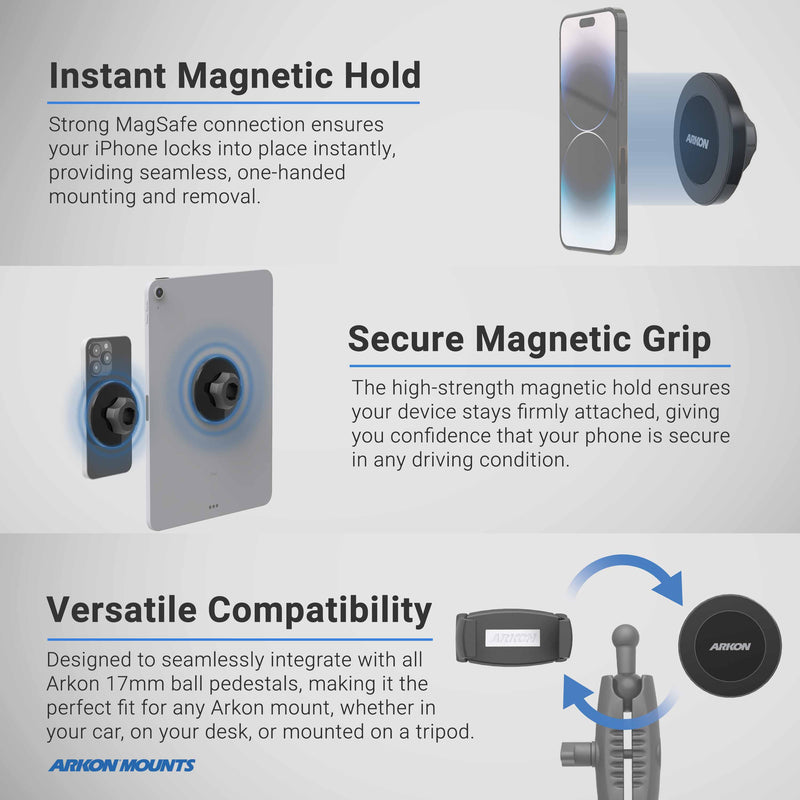 Instant Magnetic Hold

Strong MagSafe connection ensures your iPhone locks into place instantly, providing seamless, one-handed mounting and removal.

ARKON

Secure Magnetic Grip

The high-strength magnetic hold ensures your device stays firmly attached, giving you confidence that your phone is secure in any driving condition.

Versatile Compatibility

Designed to seamlessly integrate with all Arkon 17mm ball pedestals, making it the perfect fit for any Arkon mount, whether in your car, on your desk, or mounted on a tripod.

ARKON

ARKON

ARKON MOUNTS