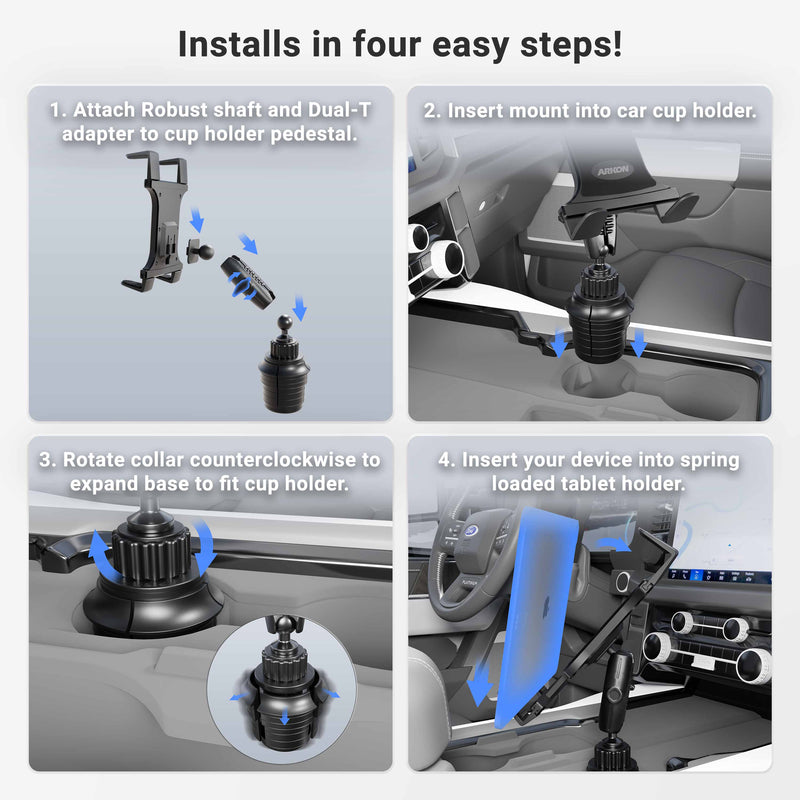 Installs in four easy steps!

1. Attach Robust shaft and Dual-T adapter to cup holder pedestal.

2. Insert mount into car cup holder.

ARKON

3. Rotate collar counterclockwise to expand base to fit cup holder.

4. Insert your device into spring loaded tablet holder.

PLATINUM