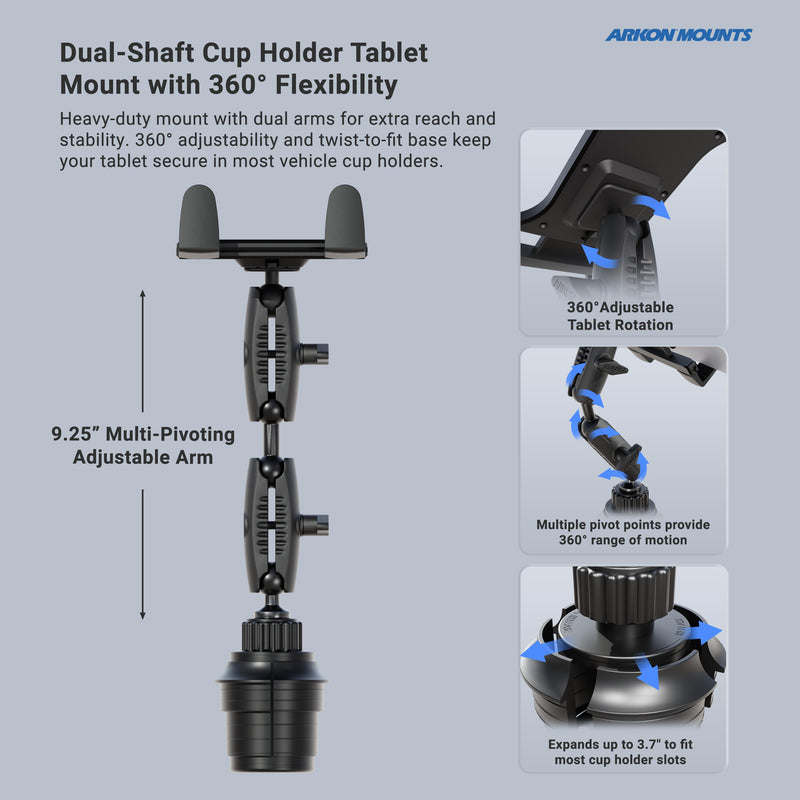 ARKON MOUNTS

Dual-Shaft Cup Holder Tablet Mount with 360° Flexibility

Heavy-duty mount with dual arms for extra reach and stability. 360° adjustability and twist-to-fit base keep your tablet secure in most vehicle cup holders.

9.25” Multi-Pivoting Adjustable Arm

360°Adjustable Tablet Rotation

Multiple pivot points provide 360° range of motion

Expands up to 3.7" to fit most cup holder slots