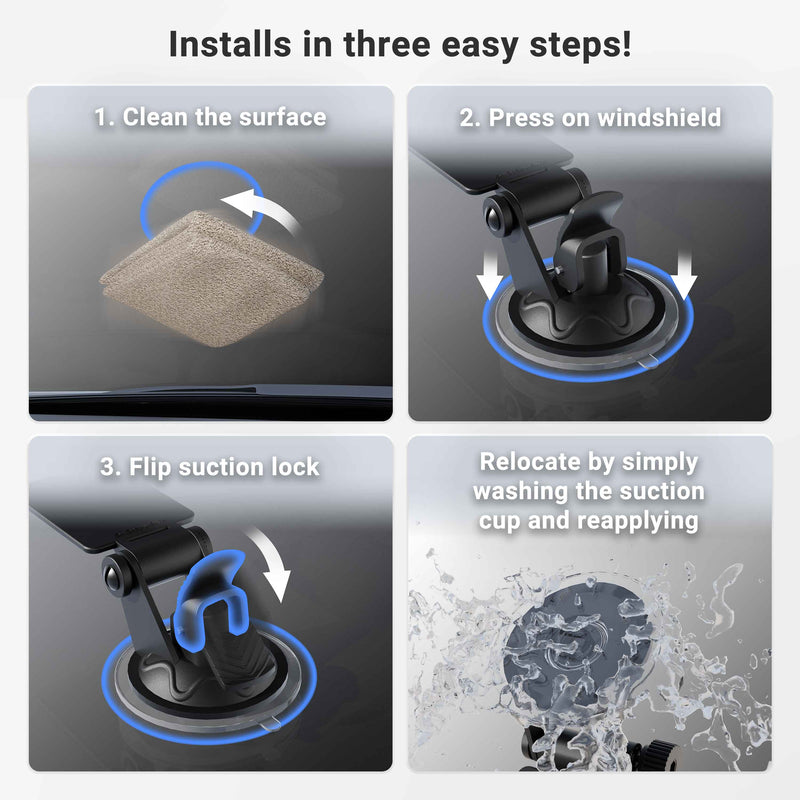 Installs in three easy steps!

1. Clean the surface

2. Press on windshield

3. Flip suction lock

Relocate by simply washing the suction cup and reapplying