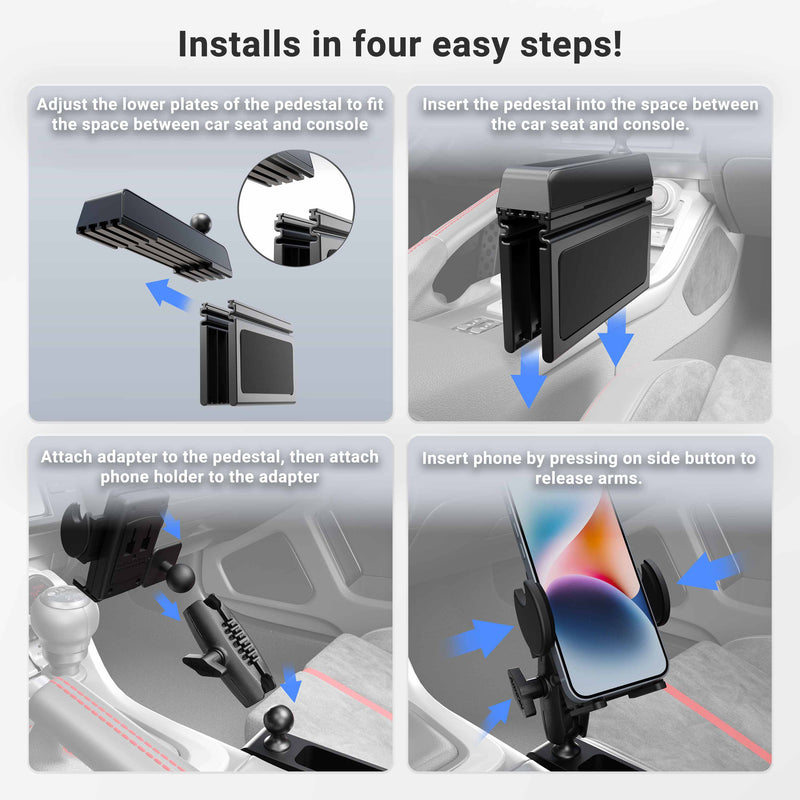 Installs in four easy steps!

Adjust the lower plates of the pedestal to fit the space between car seat and console

Insert the pedestal into the space between the car seat and console.

Attach adapter to the pedestal, then attach phone holder to the adapter

Insert phone by pressing on side button to release arms.