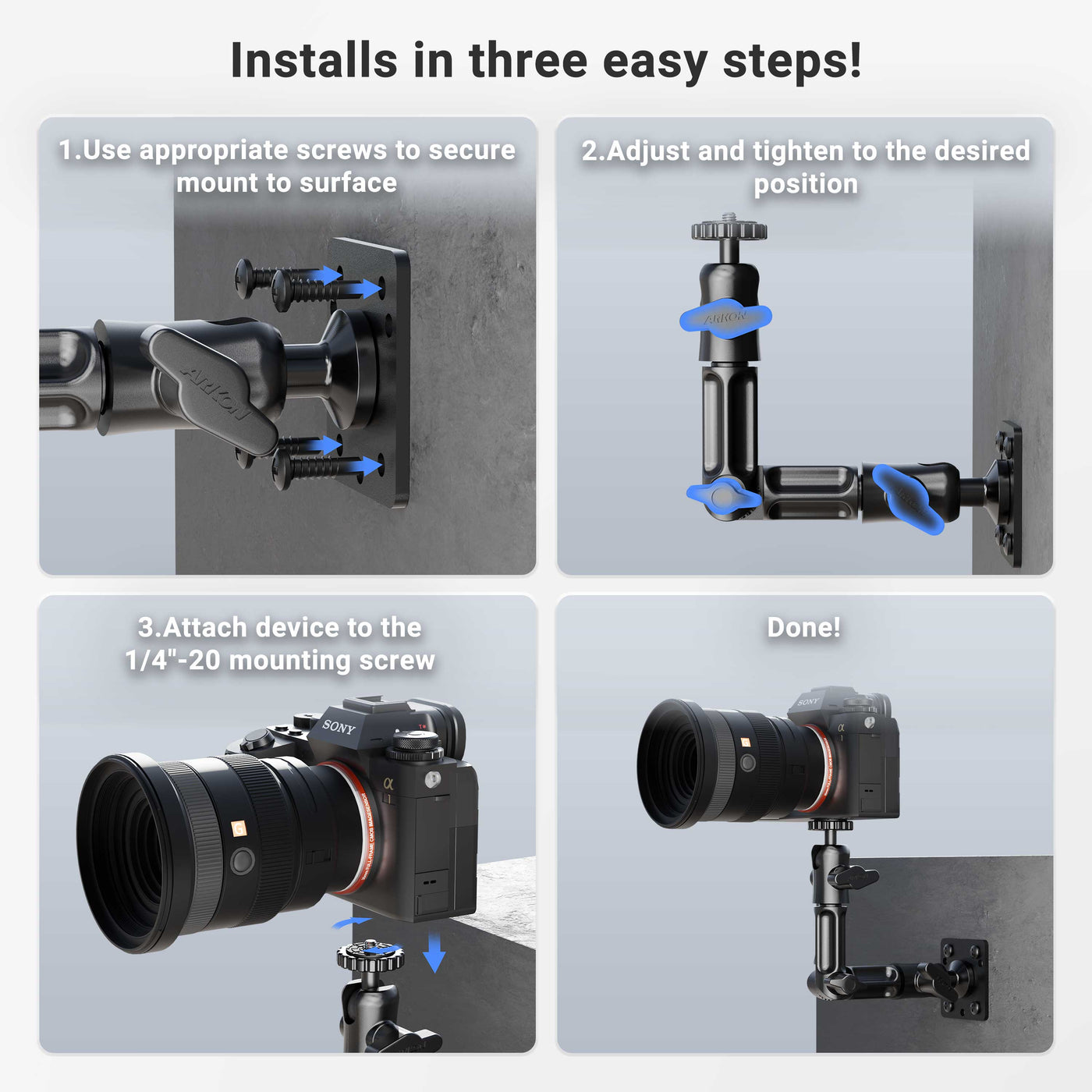 Installs in three easy steps!

1.Use appropriate screws to secure mount to surface

ARKON

2.Adjust and tighten to the desired position

ARKON

3.Attach device to the 1/4"-20 mounting screw

SONY

α

Done!

SONY

α