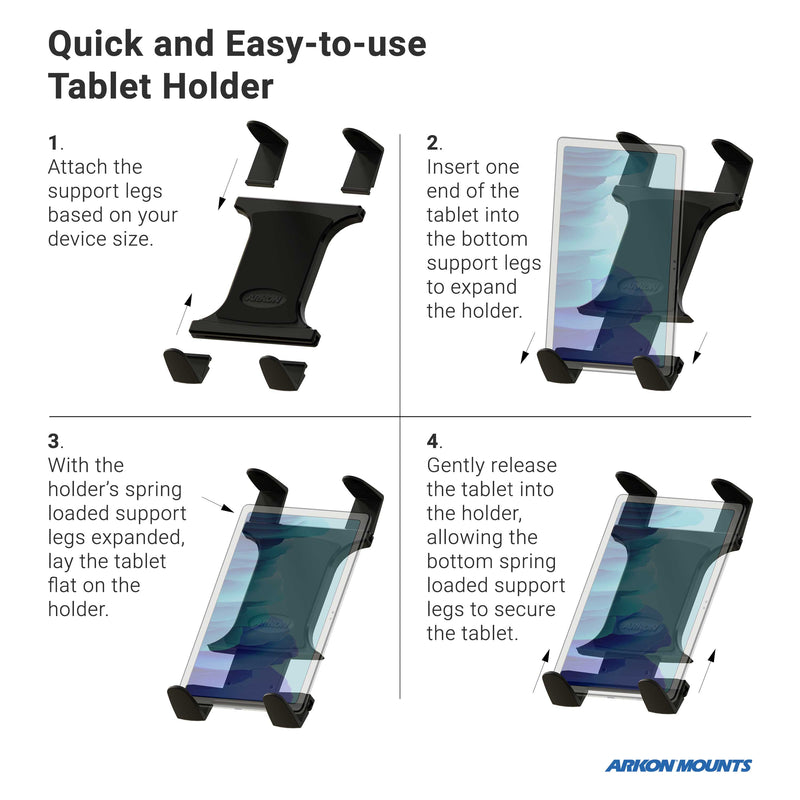 Quick and Easy-to-use Tablet Holder

1.
Attach the support legs based on your device size.

ARKON

2.
Insert one end of the tablet into the bottom support legs to expand the holder.

3.
With the holder's spring loaded support legs expanded, lay the tablet flat on the holder.

4.
Gently release the tablet into the holder, allowing the bottom spring loaded support legs to secure the tablet.

ARKON MOUNTS