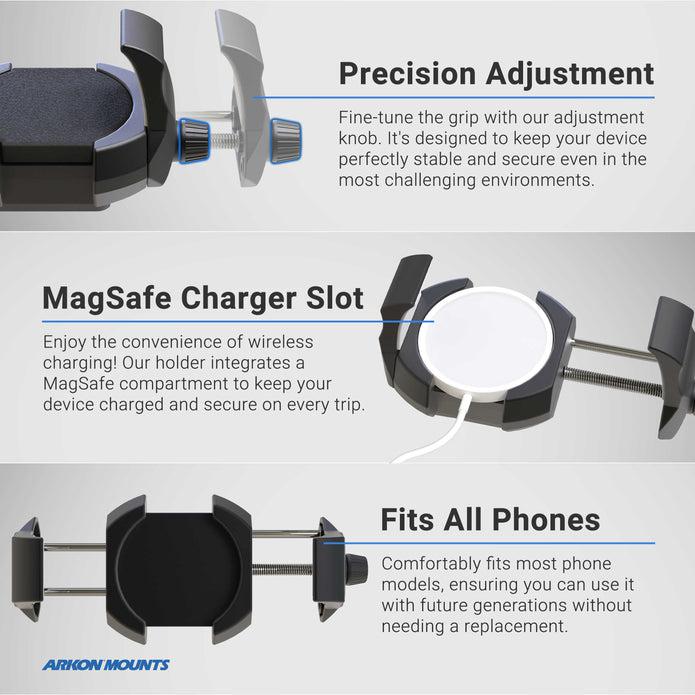 Precision Adjustment

Fine-tune the grip with our adjustment knob. It's designed to keep your device perfectly stable and secure even in the most challenging environments.

MagSafe Charger Slot

Enjoy the convenience of wireless charging! Our holder integrates a MagSafe compartment to keep your device charged and secure on every trip.

Fits All Phones

Comfortably fits most phone models, ensuring you can use it with future generations without needing a replacement.

ARKON MOUNTS