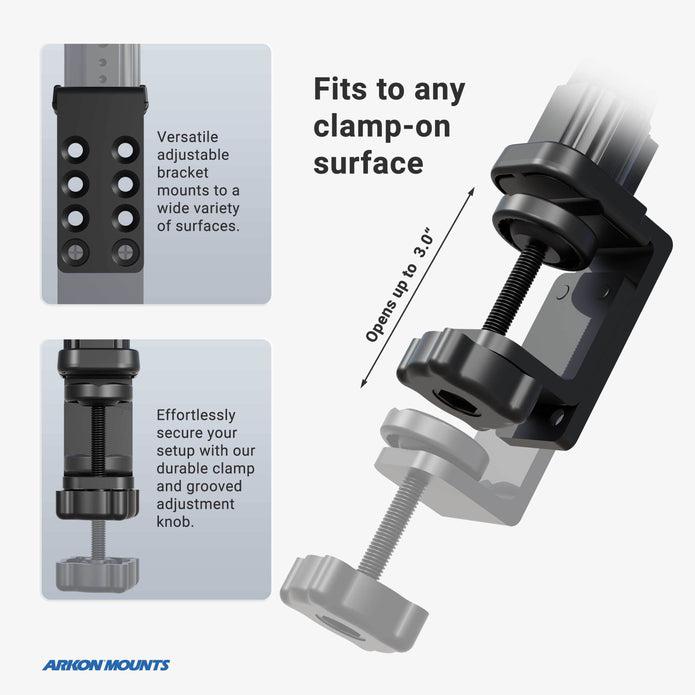 Versatile adjustable bracket mounts to a wide variety of surfaces.

Fits to any clamp-on surface

Opens up to 3.0"

Effortlessly secure your setup with our durable clamp and grooved adjustment knob.

ARKON MOUNTS