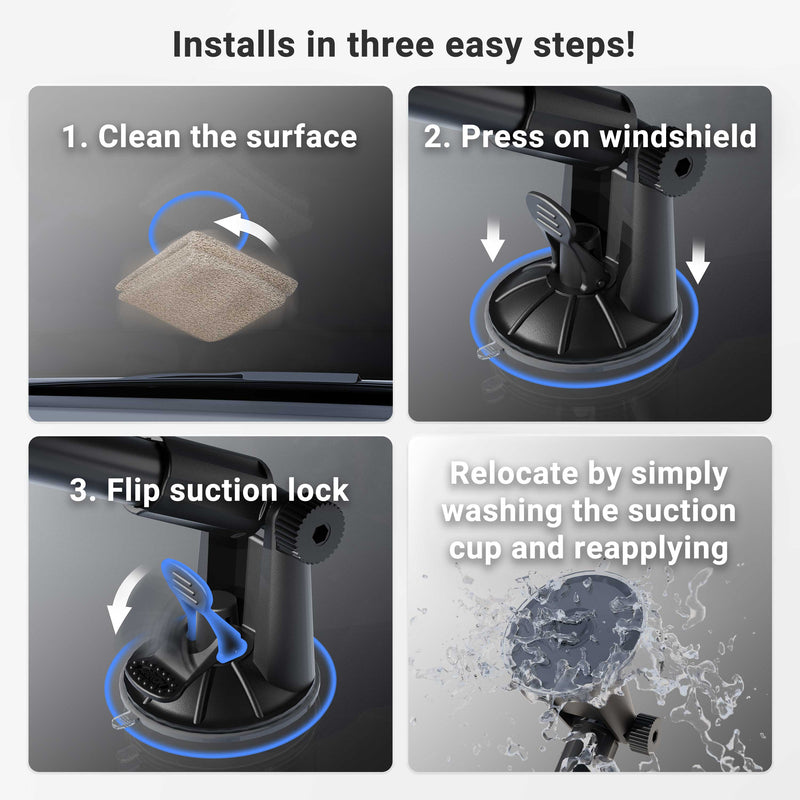 Installs in three easy steps!

1. Clean the surface

2. Press on windshield

3. Flip suction lock

Relocate by simply washing the suction cup and reapplying